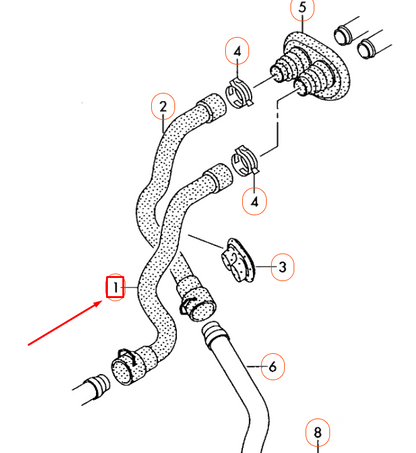 5
4
2
4
3
1
6
8