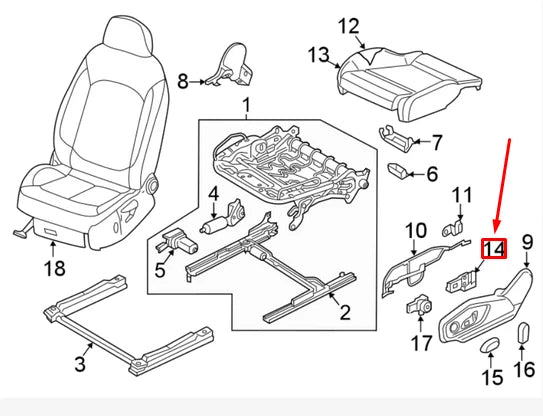 12
13
8
1
7
6
4
11
10
14
9
5
18
2
17
3
15
16