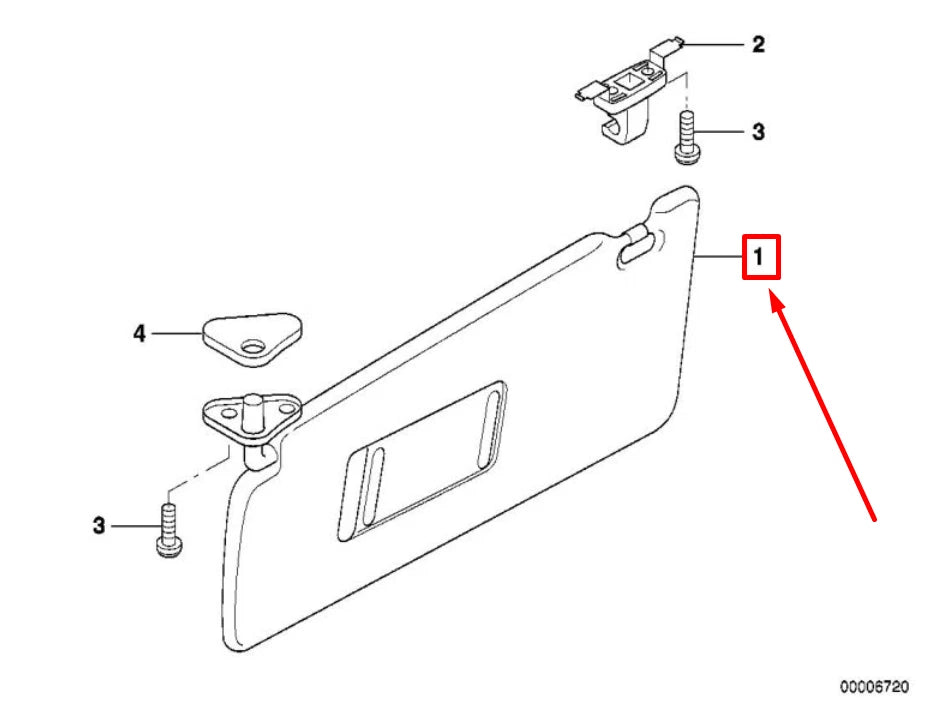 2
3
1
4
3
00006720