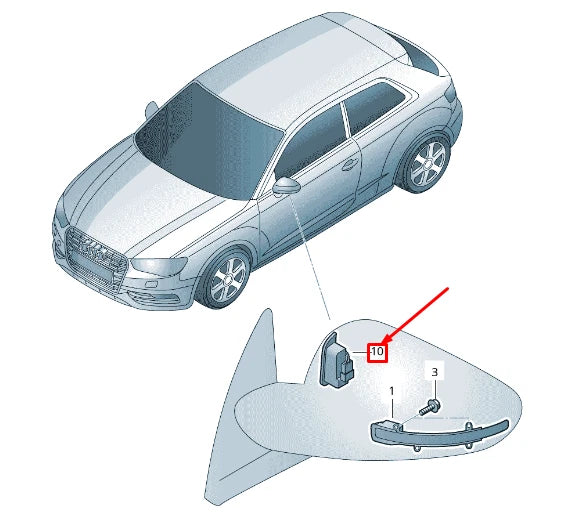 10
3
1