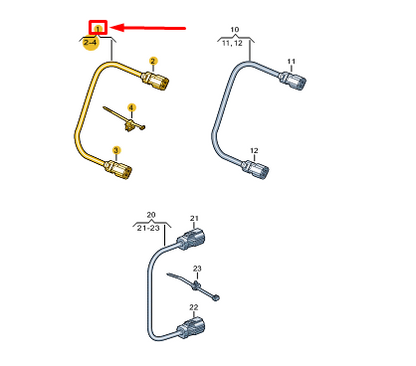 1
2-4
2
4
3
10
11, 12
11
12
20
21-23
21
23
22