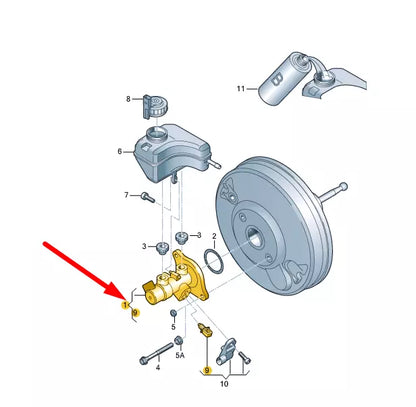 11
8
6
7
3
3
2
1
9
5
5A
4
9
10