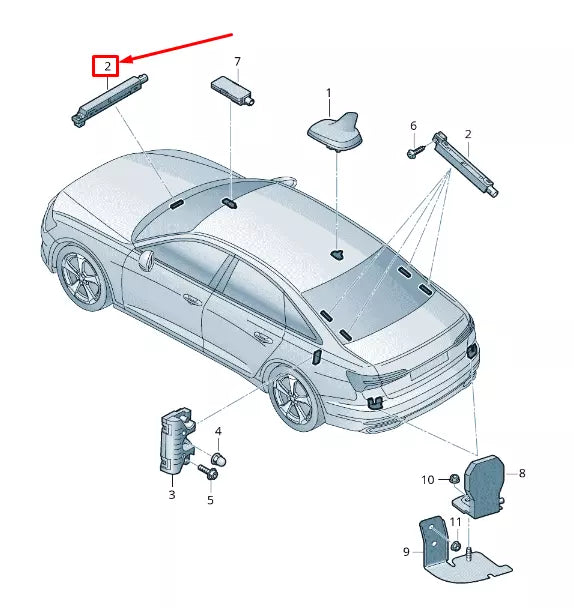 2
7
1
6
2
4
3
5
10
8
11
9