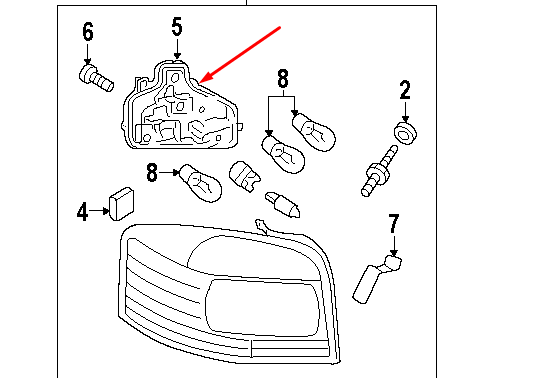 6
5
8
2
8
4
7