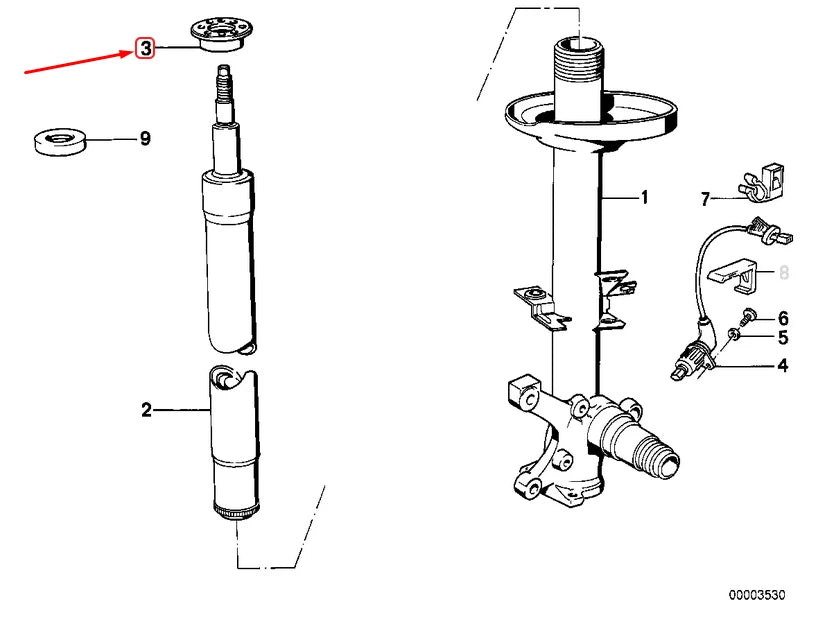 3
9
2
1
7
8
6
5
4
00003530