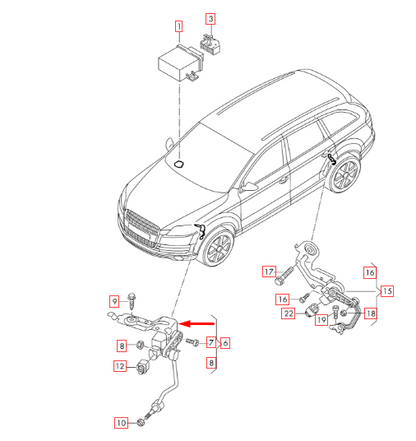 1
3
17
16
16
15
22
19
18
9
8
7
6
12
8
10