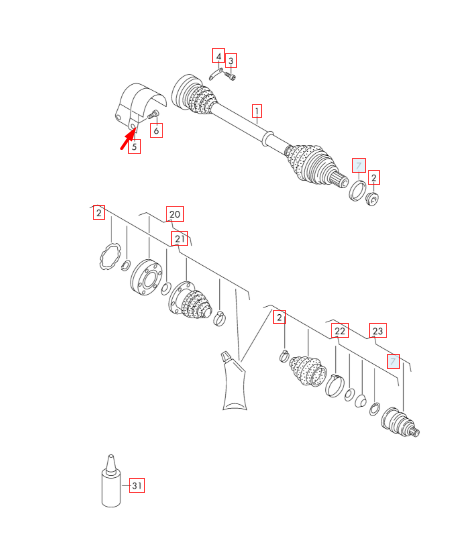 4
3
1
6
5
7
2
2
20
21
2
22
23
7
31