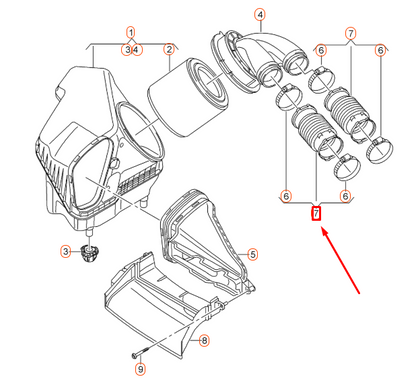 1
3 4
2
4
7
6
6
6
6
7
3
5
8
9