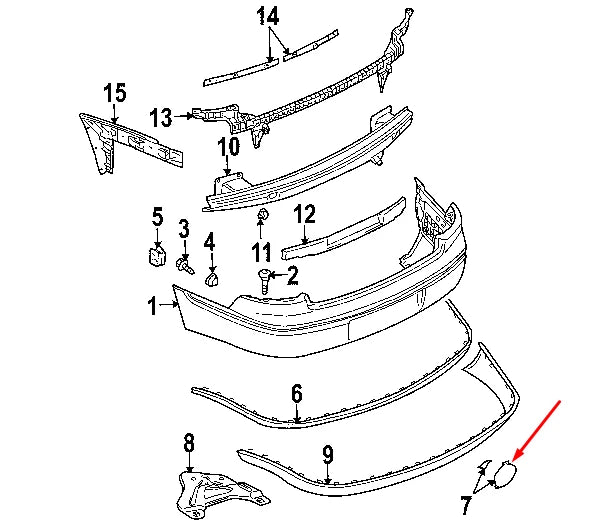 14
15
13
10
5
3
4
11
12
2
1
6
8
9
7