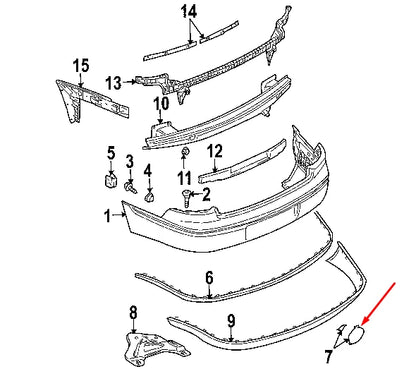 14
15
13
10
5
3
4
11
12
2
1
6
8
9
7