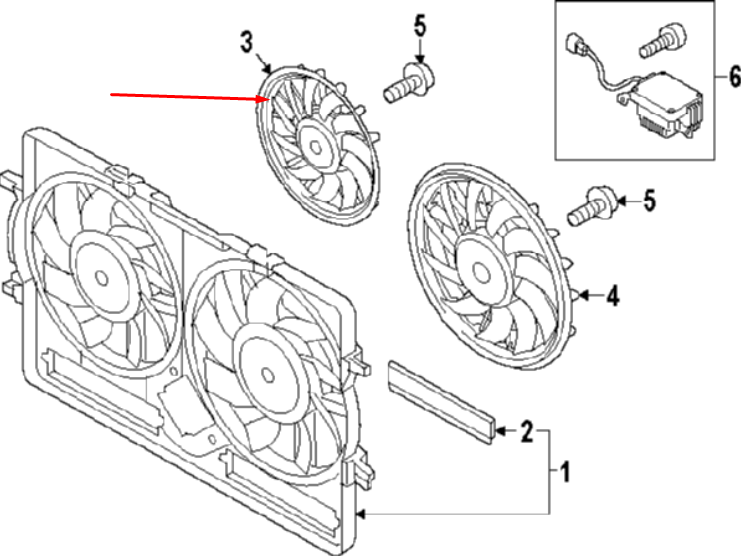 3
5
6
5
4
2
1