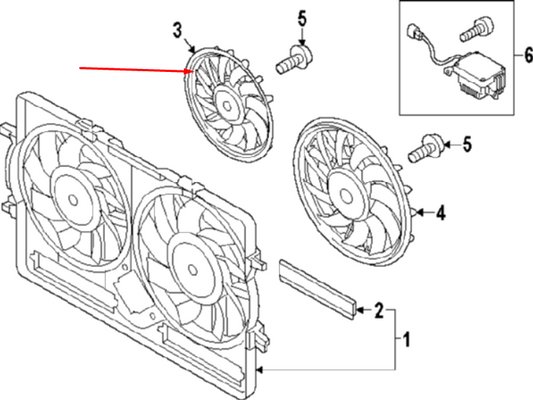 3
5
6
5
4
2
1