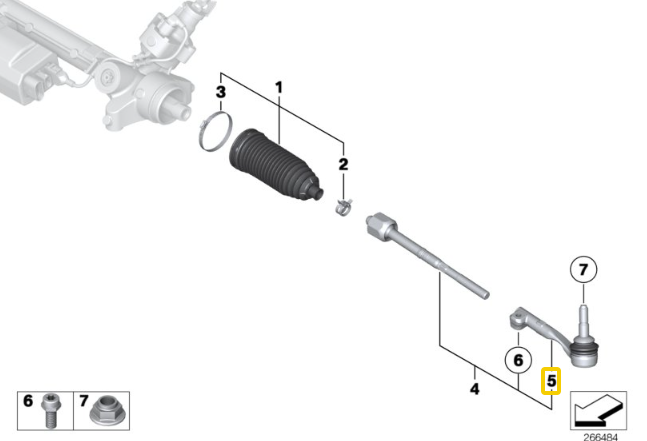 3
1
2
7
6
5
4
6
7
266484