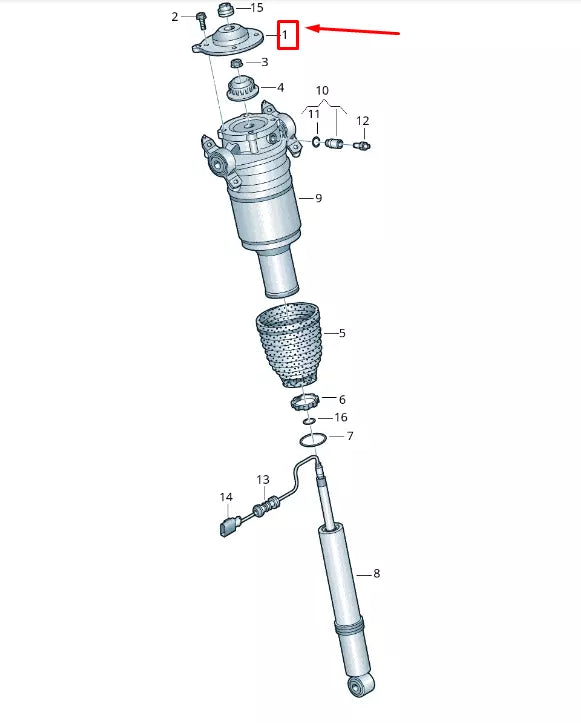 2
15
1
3
4
10
11
12
9
5
6
16
7
13
14
8