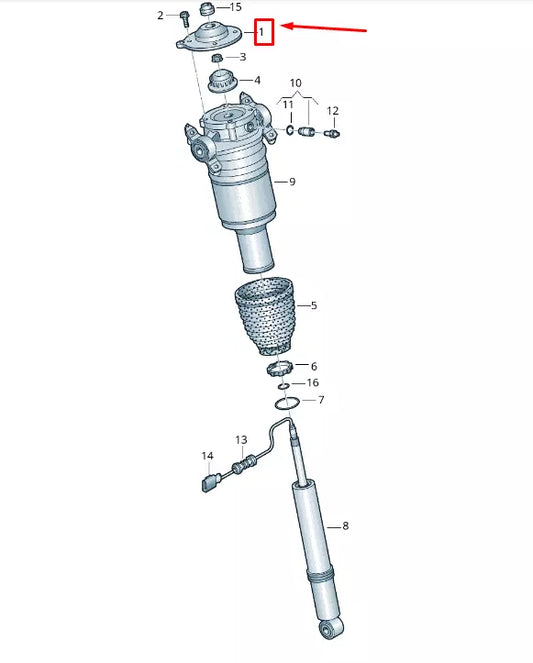 2
15
1
3
4
10
11
12
9
5
6
16
7
13
14
8