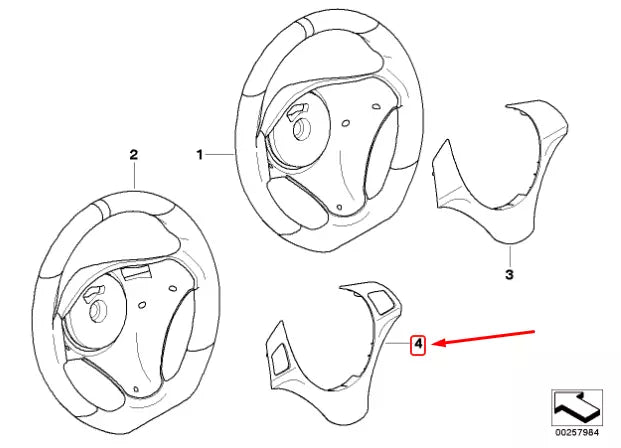 2
1
3
4
00257984