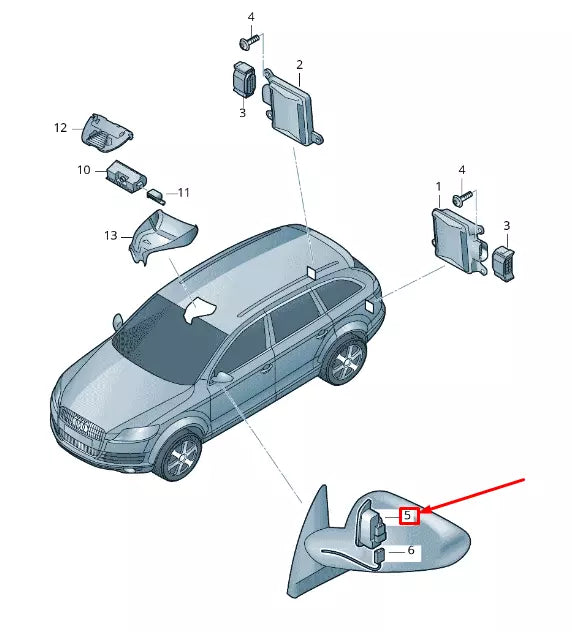 4
2
3
12
10
11
13
4
1
3
5
6