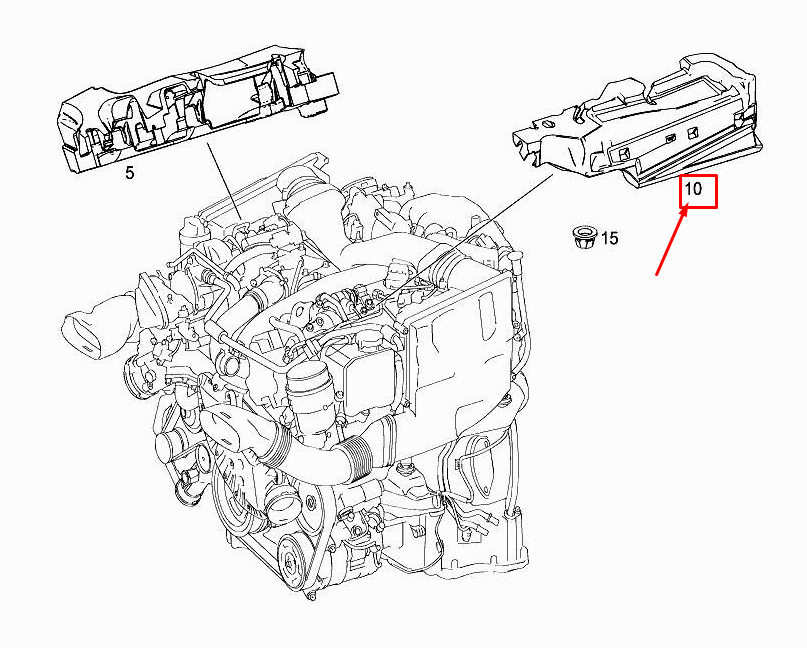 5

10

15