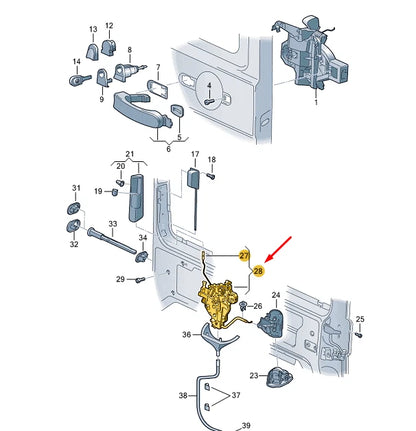 13
12
8
14
7
9
4
1
5
6
21
17
18
20
19
31
33
32
34
27
28
29
24
26
25
36
23
38
37
39