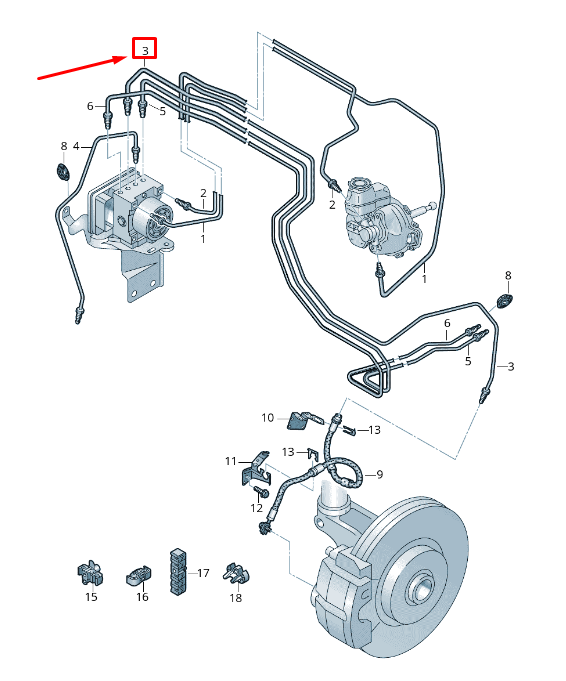 3
6
5
8
4
2
1
2
1
8
6
5
3
10
13
13
11
9
12
15
16
17
18