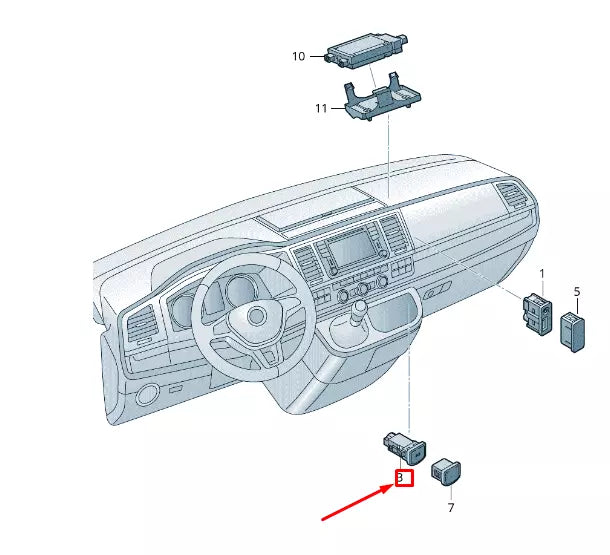 10
11
1
5
3
7