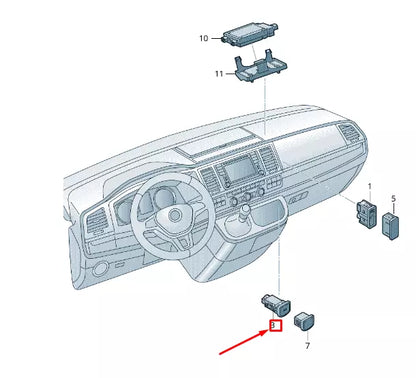 10
11
1
5
3
7