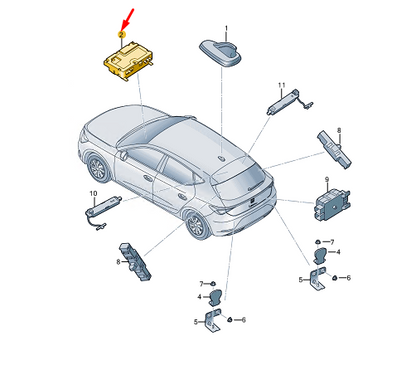 2
1
11
8
9
10
8
7
4
5
6
7
4
5
6