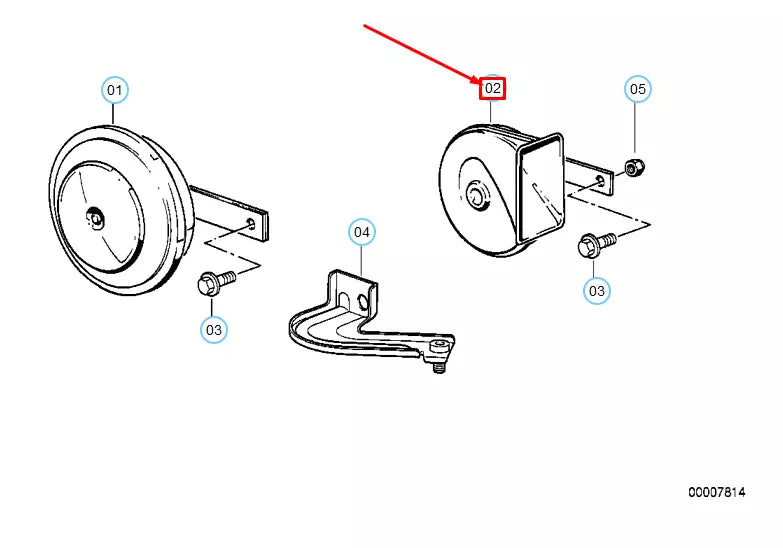 01

02

05

04

03

03

00007814