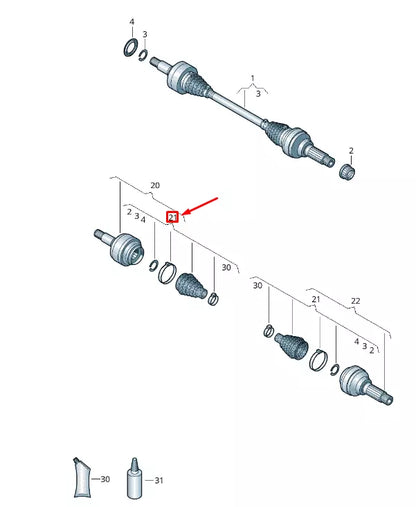 4
3
1
3
2
20
2 3 4
21
30
30
21
22
4 3 2
30
31