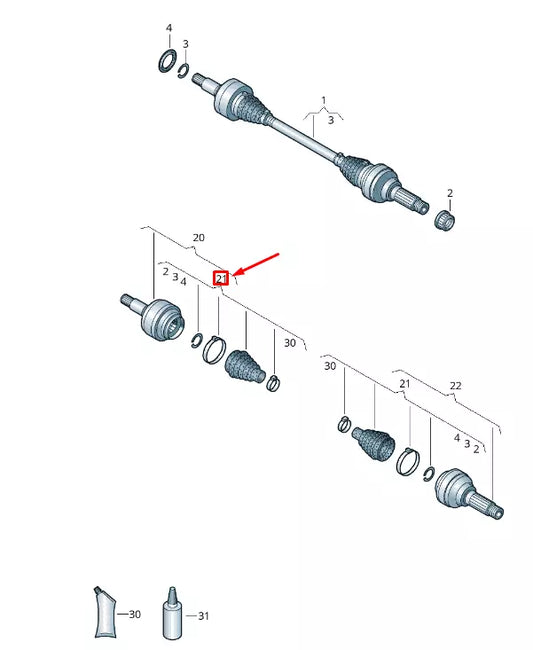 4
3
1
3
2
20
2 3 4
21
30
30
21
22
4 3 2
30
31