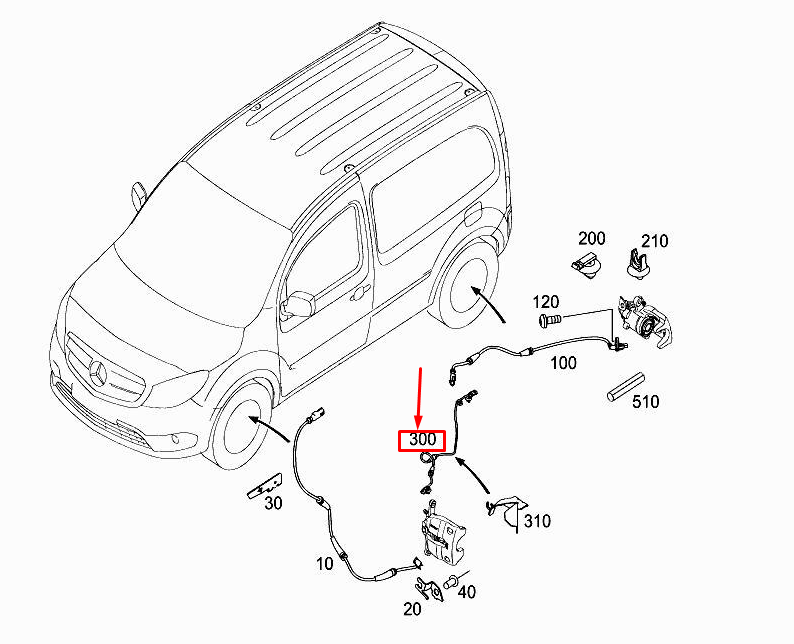 200
210
120
100
510
300
310
30
10
20
40