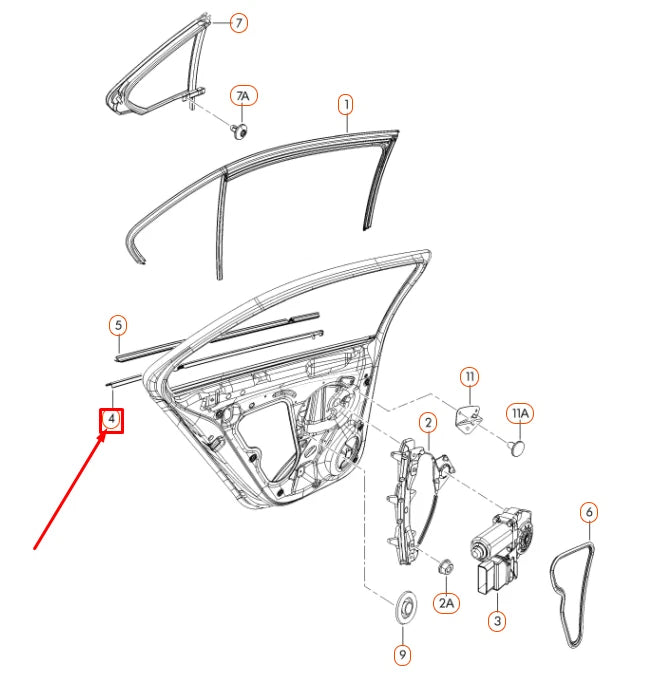 7
7A
1
5
4
11
11A
2
6
2A
3
9