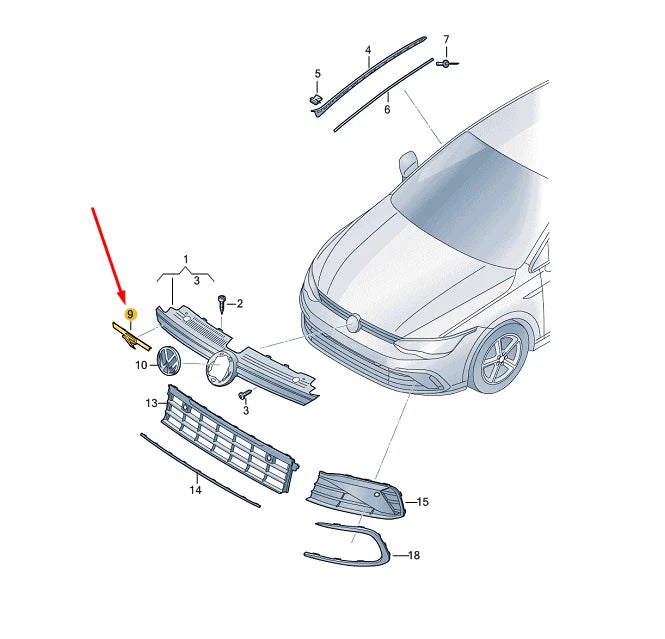 4
7
5
6
1
3
2
9
10
3
13
14
15
18