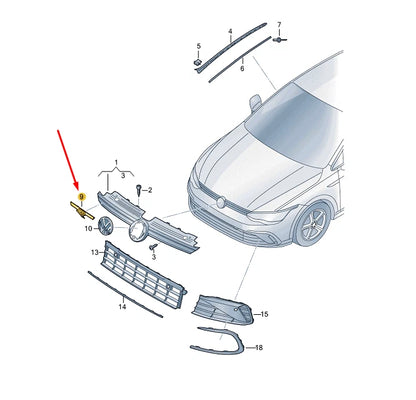 4
7
5
6
1
3
2
9
10
3
13
14
15
18