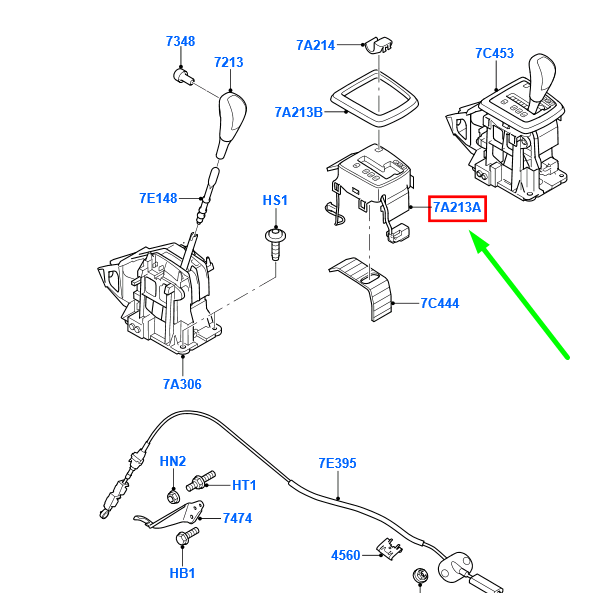 7348
7213
7A214
7C453
7A213B
7E148
HS1
7A213A
7C444
7A306
HN2
7E395
HT1
7474
4560
HB1