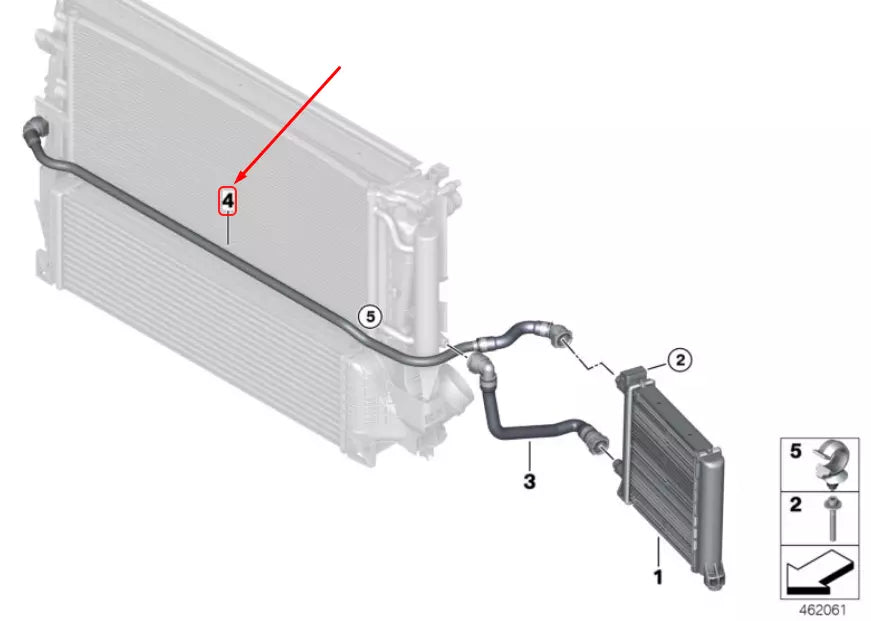 4
5
2
3
1
5
2
462061