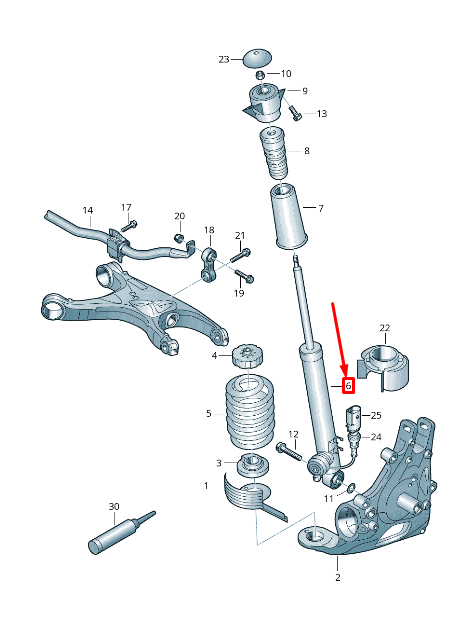 23
10
9
13
8
7
14
17
20
18
21
19
22
4
6
5
25
24
12
3
1
11
30
2