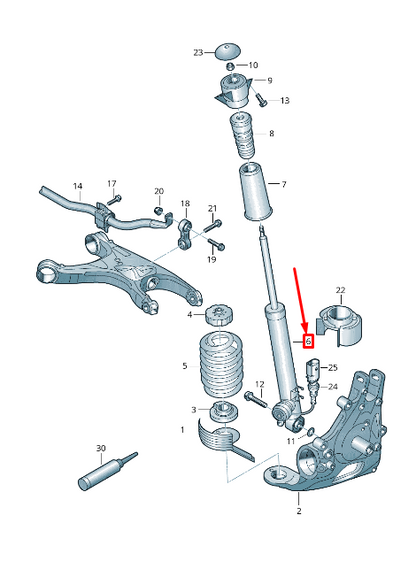 23
10
9
13
8
7
14
17
20
18
21
19
22
4
6
5
25
24
12
3
1
11
30
2