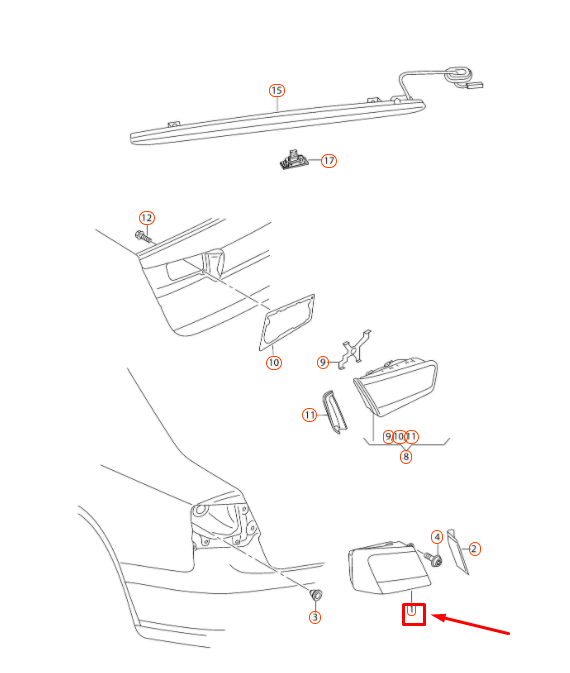 15
17
12
10
9
11
9 10 11
8
4
2
3
1