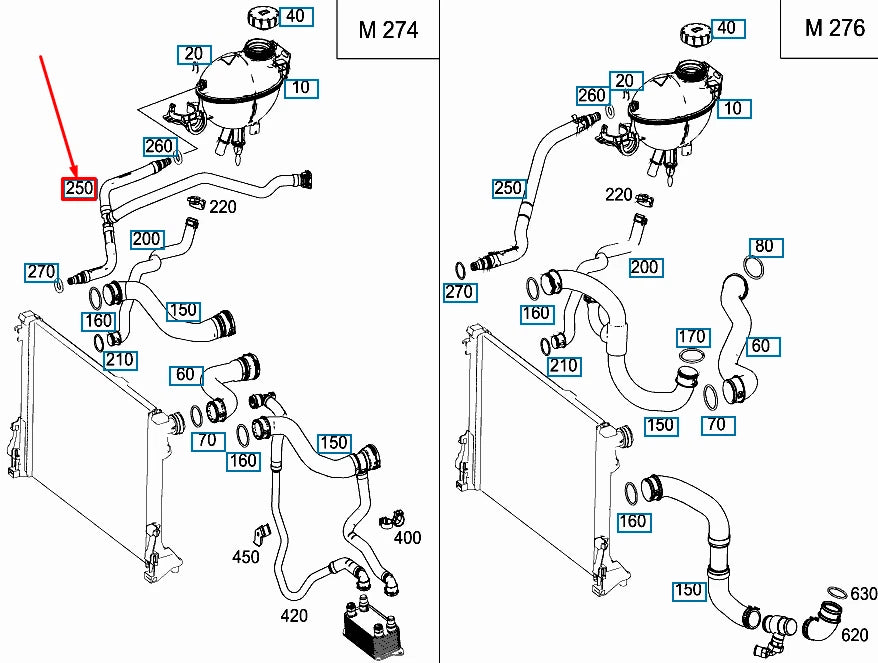 M 274

40
20
10
260
250
220
200
270
150
160
210
60
70
160
150
400
450
420

M 276

40
20
260
10
250
220
200
80
270
160
170
60
210
150
70
160
150
630
620