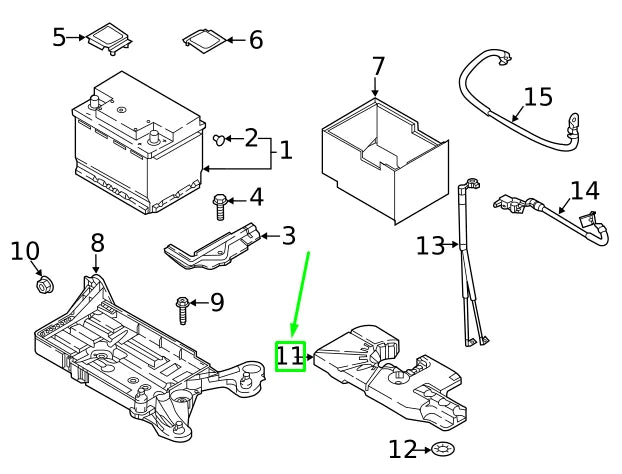 5
6
7
15
2
1
4
14
3
13
10
8
9
11
12