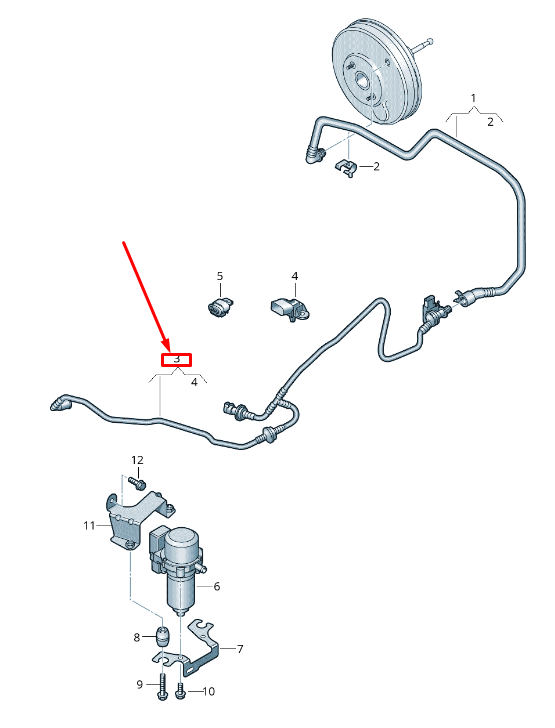 1
2
2
5
4
3
4
12
11
6
8
7
9
10