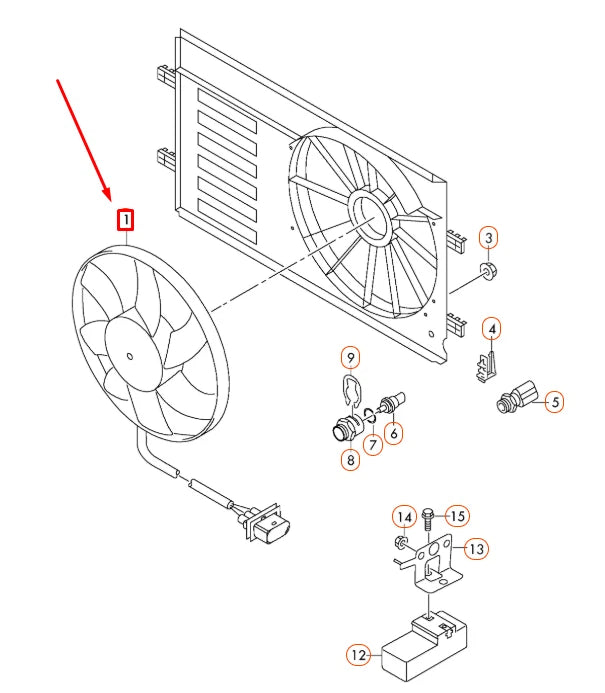 1
3
4
5
9
6
7
8
14
15
13
12