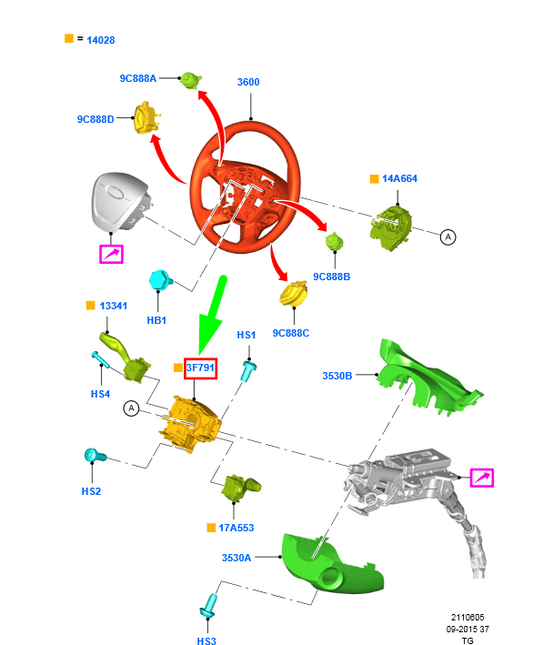 = 14028

9C888A

3600

9C888D

14A664

A

9C888B

HB1

9C888C

13341

HS1

3F791

3530B

HS4

A

HS2

17A553

3530A

HS3

2110605
09-2015 37
TG