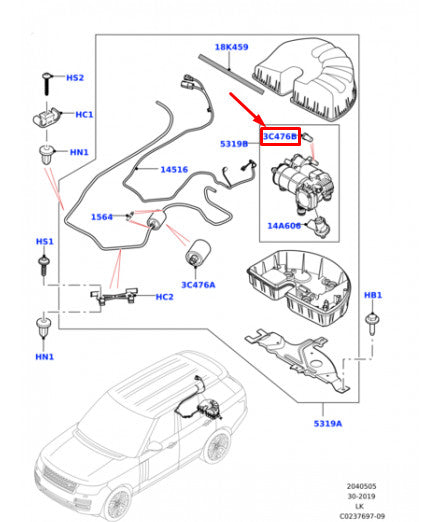 18K459
HS2
HC1
HN1
3C476B
5319B
14516
1564
14A606
HS1
3C476A
HC2
HB1
HN1
5319A
2040505
30-2019
LK
C0237697-09