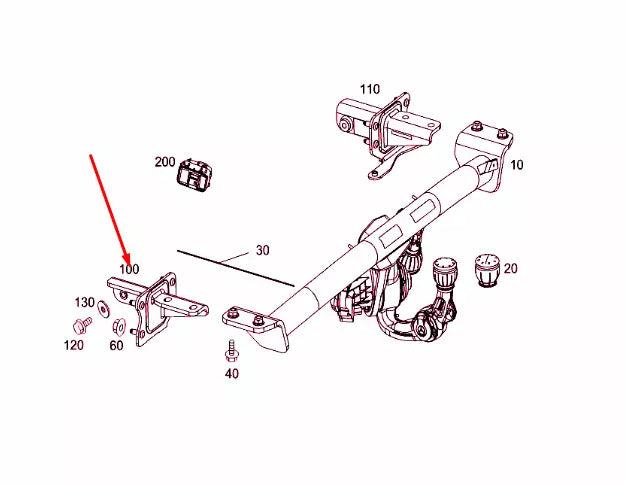 110
200
10
30
100
20
130
120
60
40