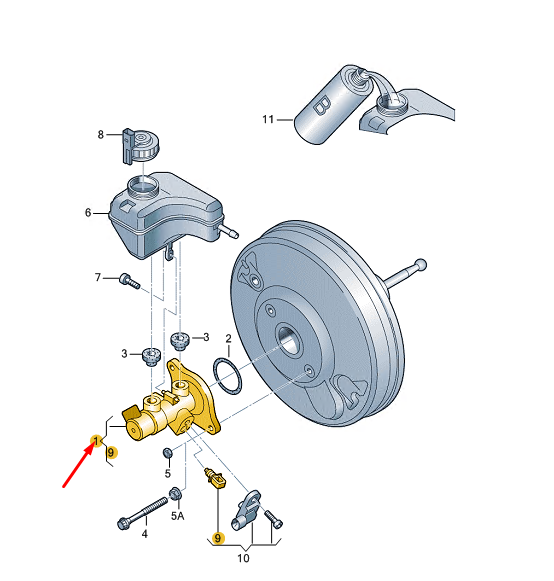 11
B
8
6
7
3
3
2
1
9
5
5A
4
9
10