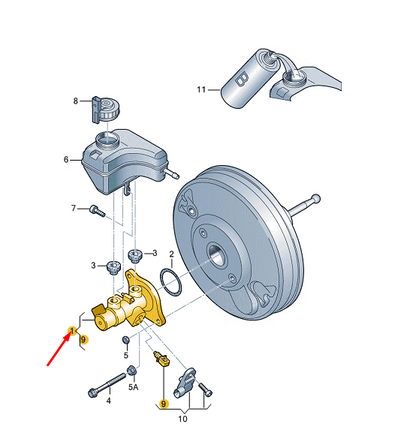 11
B
8
6
7
3
3
2
1
9
5
5A
4
9
10