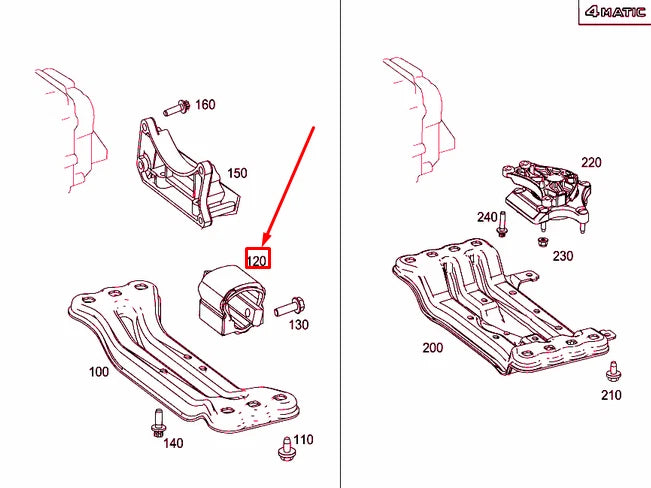 4MATIC

160

150

120

130

100

140

110

220

240

230

200

210