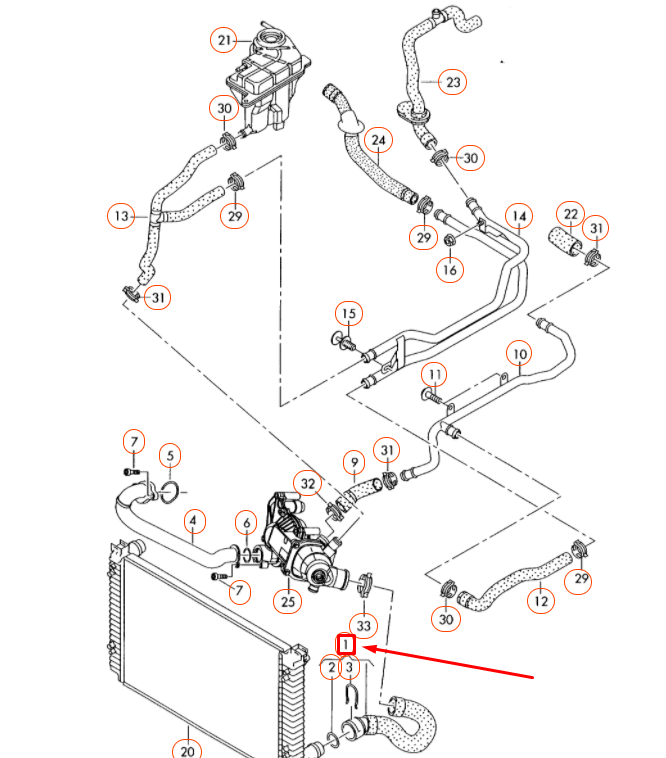 21
23
30
24
30
13
29
29
14
22
31
16
31
15
10
11
7
5
9
31
32
4
6
7
25
33
29
30
12
1
2
3
20